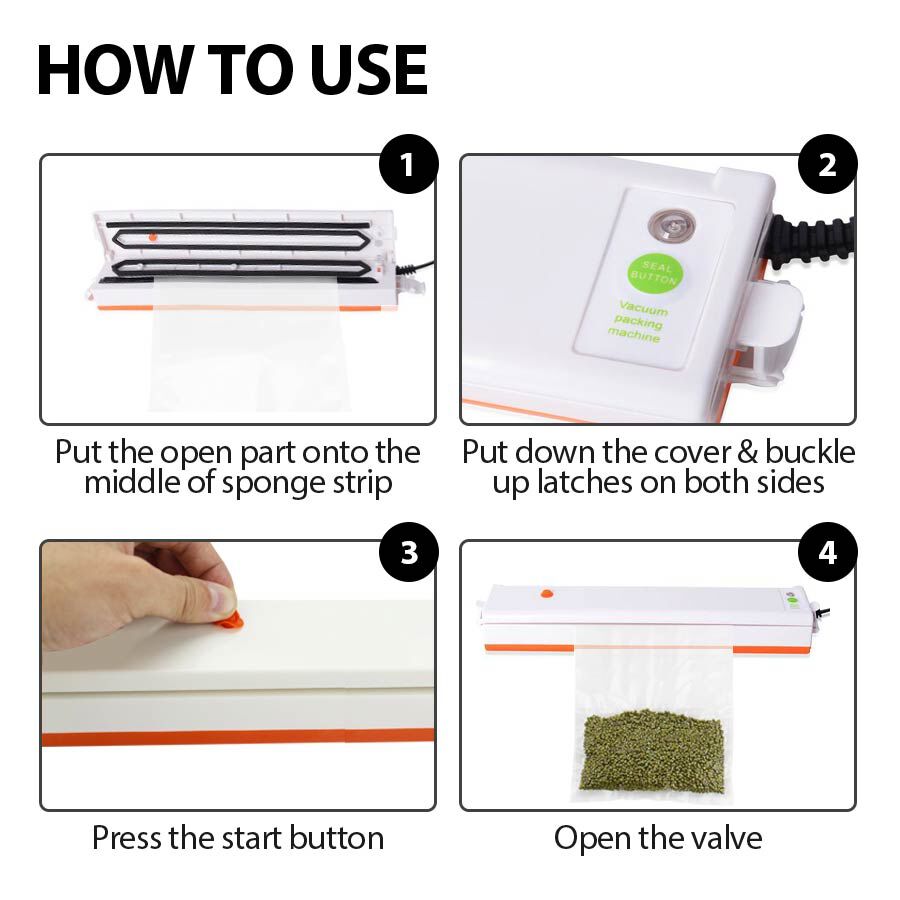 HOW TO USE

1

Put the open part onto the middle of sponge strip

2

SEAL BUTTON

Vacuum packing machine

Put down the cover & buckle up latches on both sides

3

Press the start button

4

Open the valve