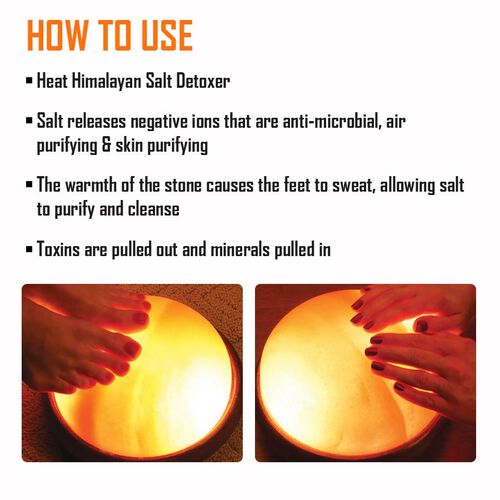 HOW TO USE

▪ Heat Himalayan Salt Detoxer

▪ Salt releases negative ions that are anti-microbial, air purifying & skin purifying

▪ The warmth of the stone causes the feet to sweat, allowing salt to purify and cleanse

▪ Toxins are pulled out and minerals pulled in