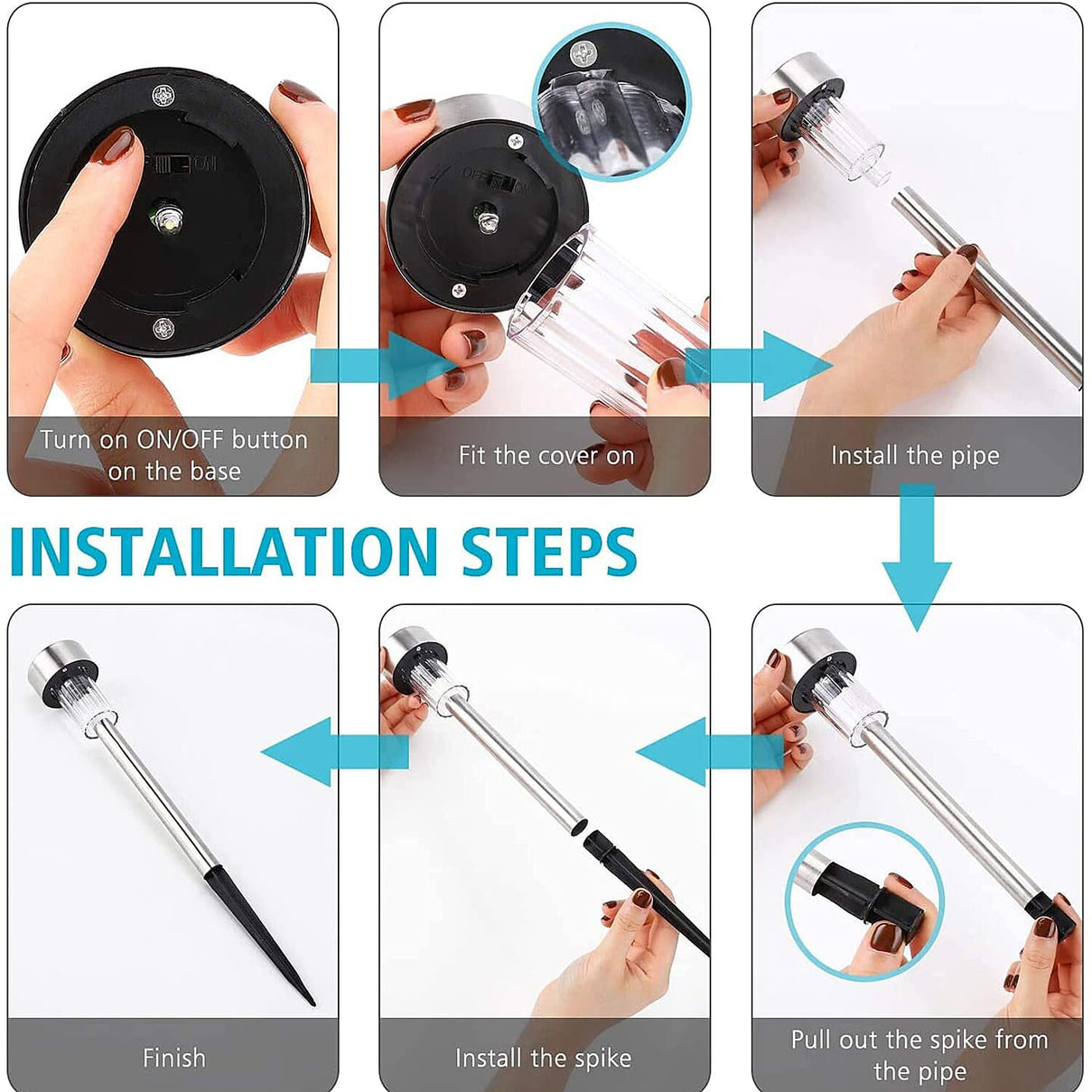 ON

Turn on ON/OFF button on the base

OFF ON

Fit the cover on

Install the pipe

INSTALLATION STEPS

Finish

Install the spike

Pull out the spike from the pipe