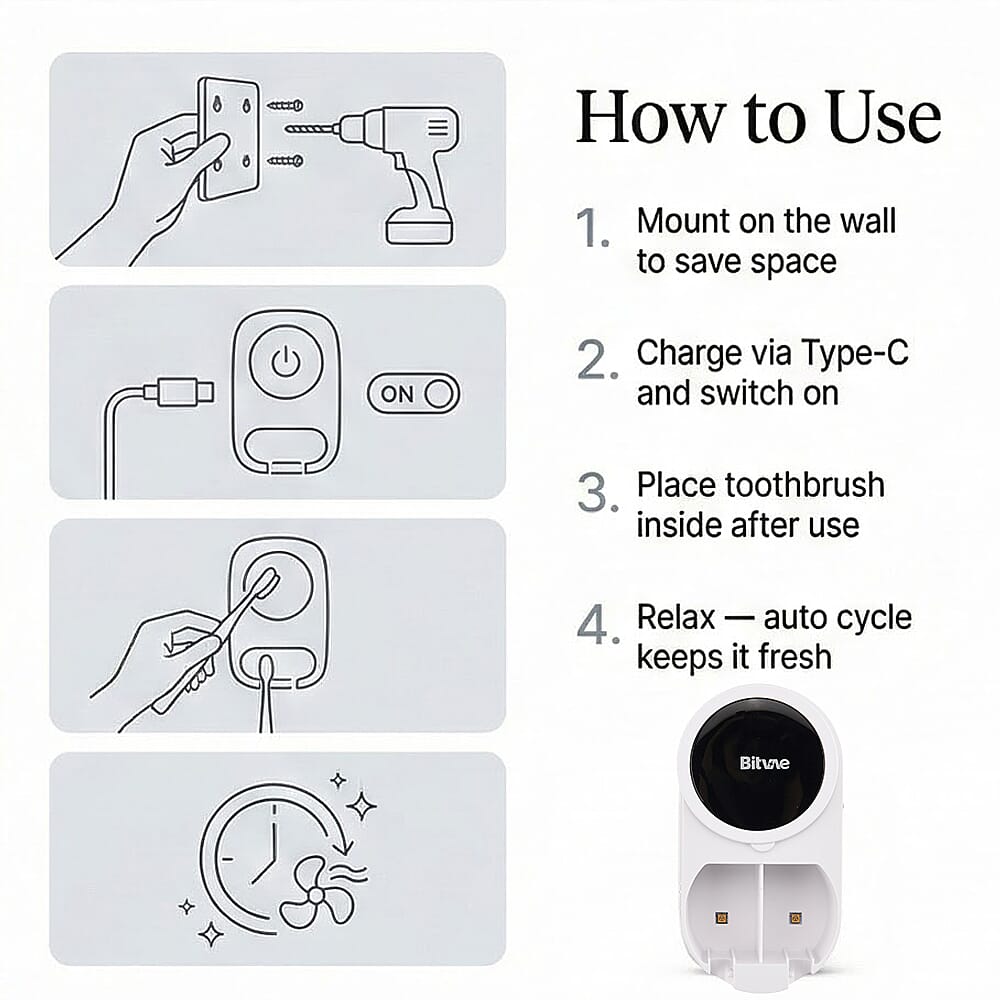 ON

How to Use

1. Mount on the wall to save space

2. Charge via Type-C and switch on

3. Place toothbrush inside after use

4. Relax — auto cycle keeps it fresh

Bitvae