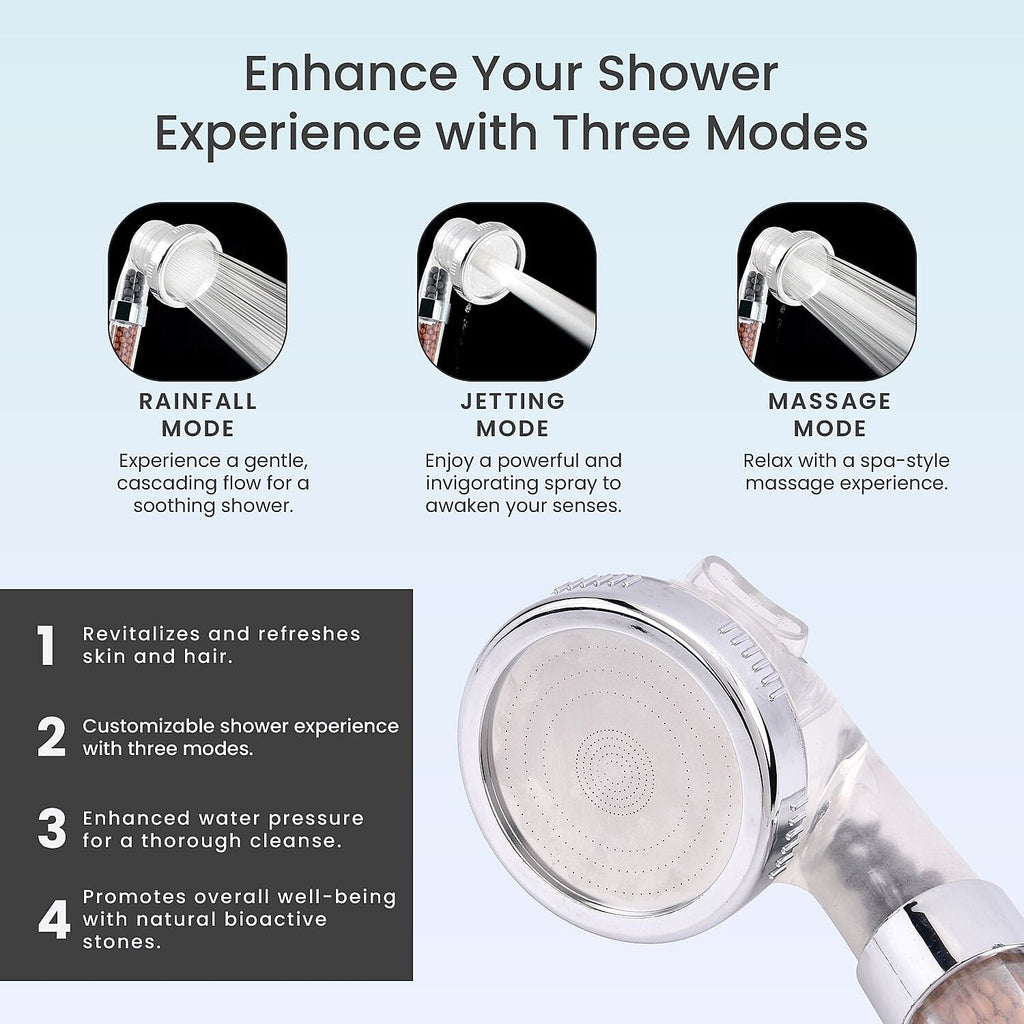 Enhance Your Shower Experience with Three Modes

RAINFALL MODE
Experience a gentle, cascading flow for a soothing shower.

JETTING MODE
Enjoy a powerful and invigorating spray to awaken your senses.

MASSAGE MODE
Relax with a spa-style massage experience.

1 Revitalizes and refreshes skin and hair.

2 Customizable shower experience with three modes.

3 Enhanced water pressure for a thorough cleanse.

4 Promotes overall well-being with natural bioactive stones.