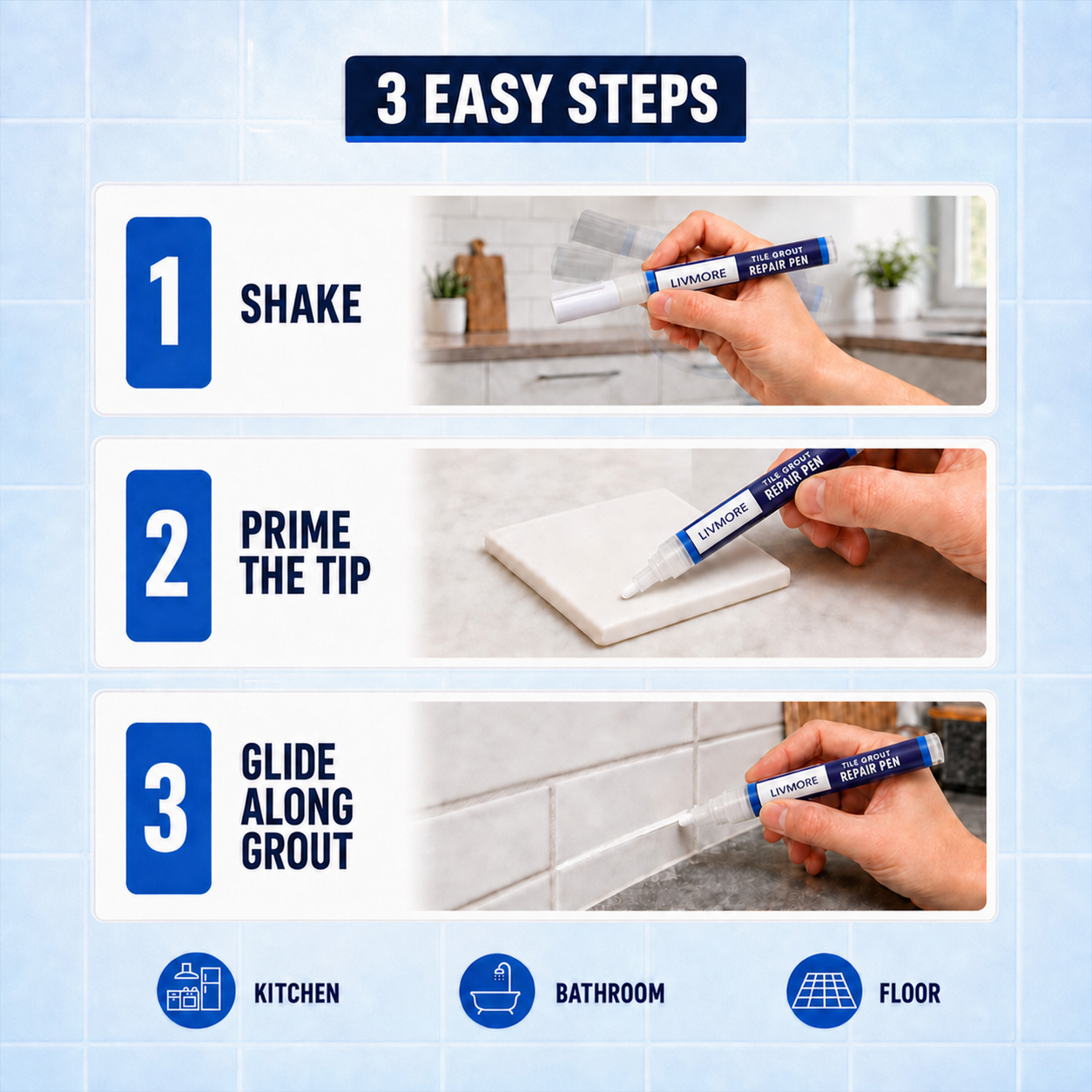 3 EASY STEPS

1 SHAKE

LIVMORE TILE GROUT REPAIR PEN

2 PRIME THE TIP

LIVMORE TILE GROUT REPAIR PEN

3 GLIDE ALONG GROUT

LIVMORE TILE GROUT REPAIR PEN

KITCHEN

BATHROOM

FLOOR