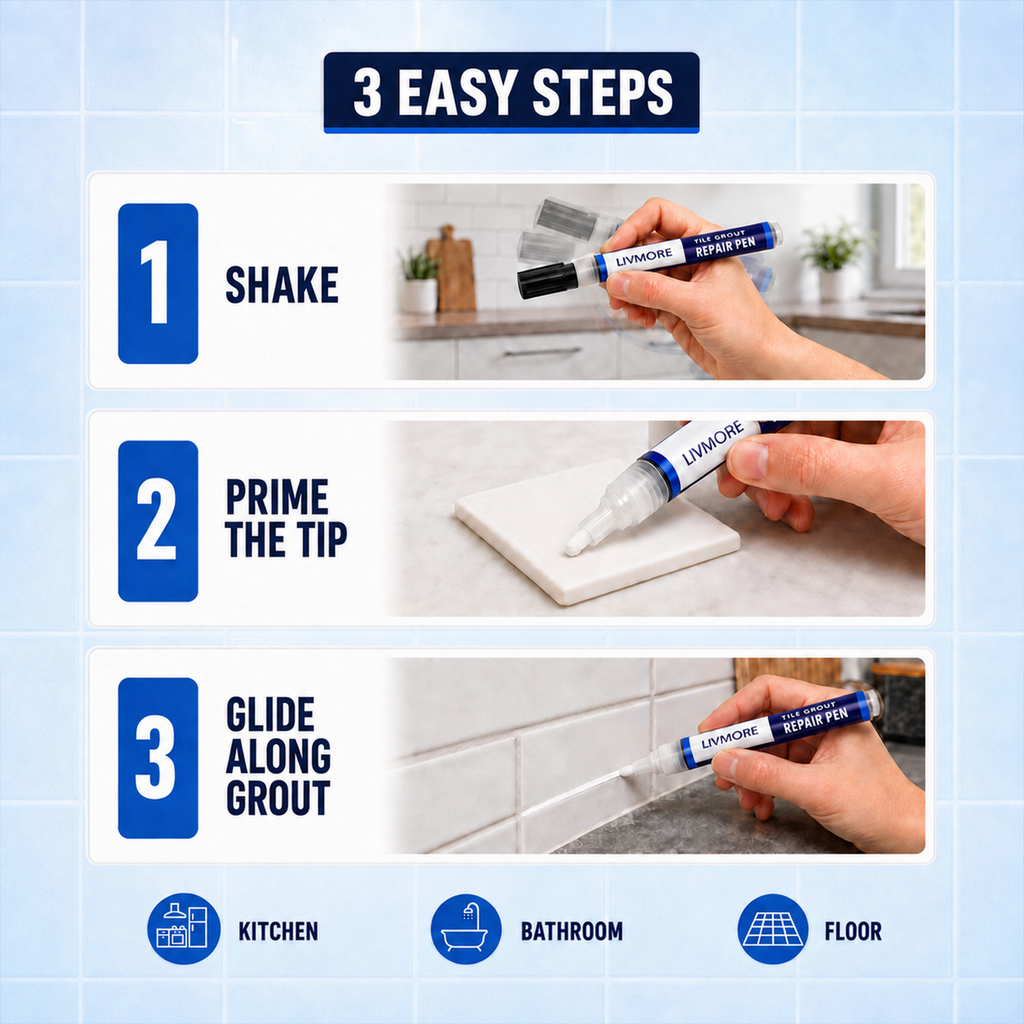 3 EASY STEPS

1

SHAKE

LIVMORE
TILE GROUT
REPAIR PEN

2

PRIME THE TIP

LIVMORE

3

GLIDE ALONG GROUT

LIVMORE
TILE GROUT
REPAIR PEN

KITCHEN

BATHROOM

FLOOR