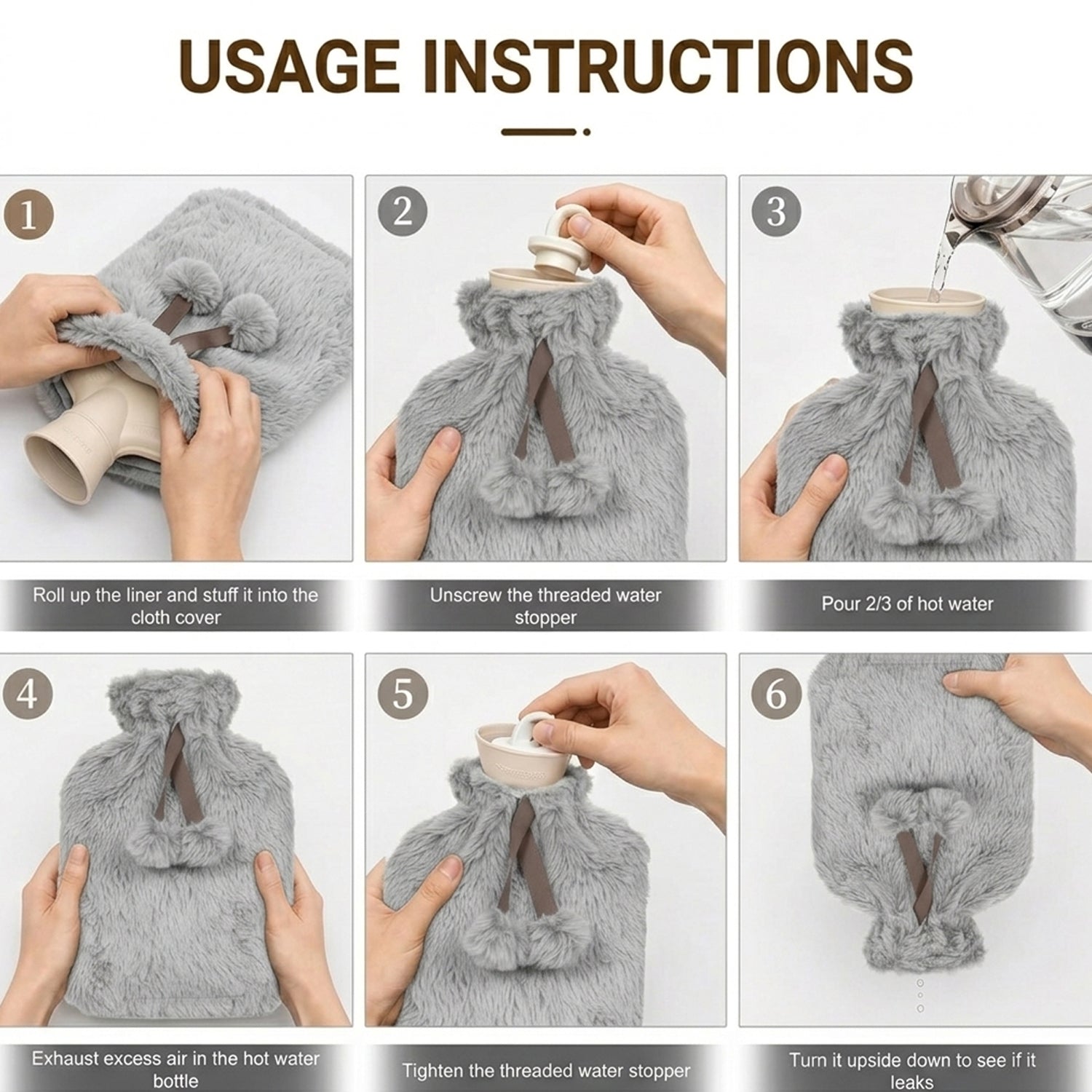 USAGE INSTRUCTIONS

1

Roll up the liner and stuff it into the cloth cover

2

Unscrew the threaded water stopper

3

Pour 2/3 of hot water

4

Exhaust excess air in the hot water bottle

5

Tighten the threaded water stopper

6

Turn it upside down to see if it leaks