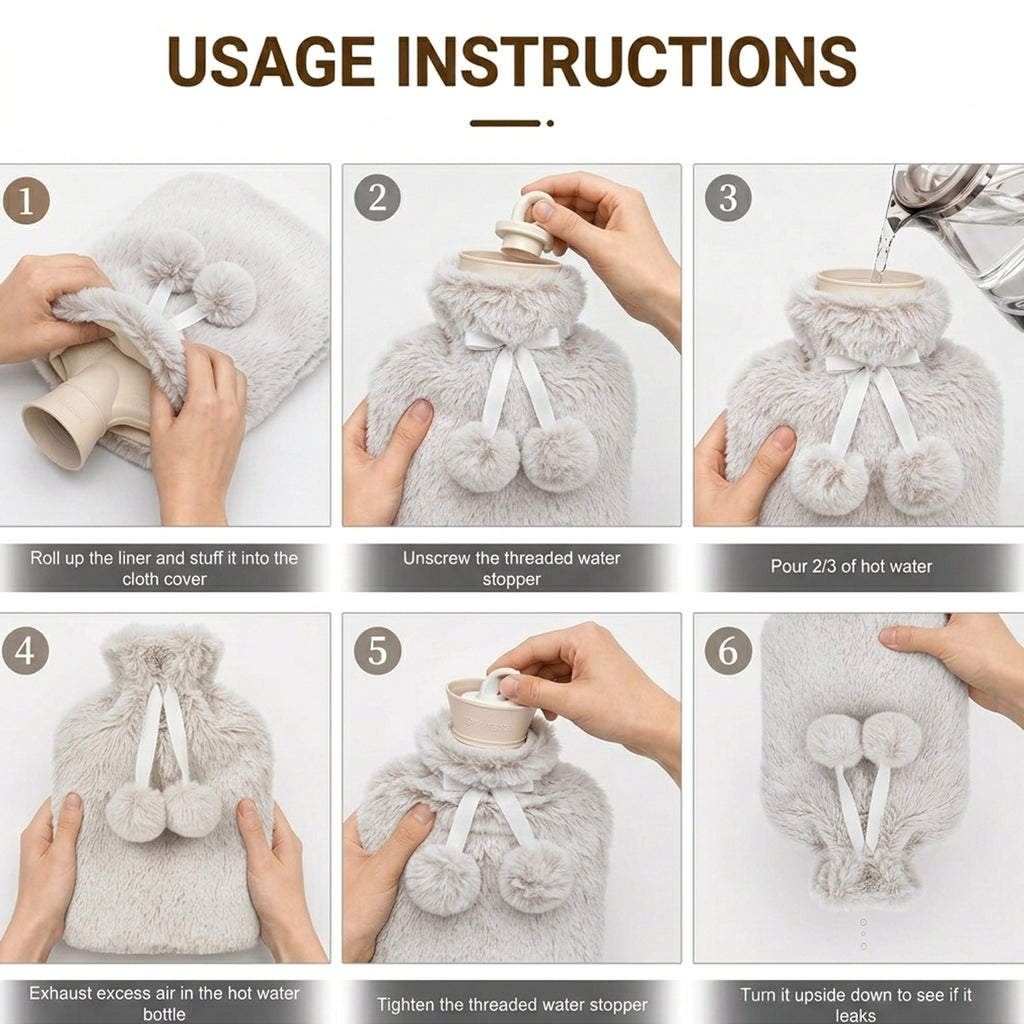 USAGE INSTRUCTIONS

1

Roll up the liner and stuff it into the cloth cover

2

Unscrew the threaded water stopper

3

Pour 2/3 of hot water

4

Exhaust excess air in the hot water bottle

5

Tighten the threaded water stopper

6

Turn it upside down to see if it leaks