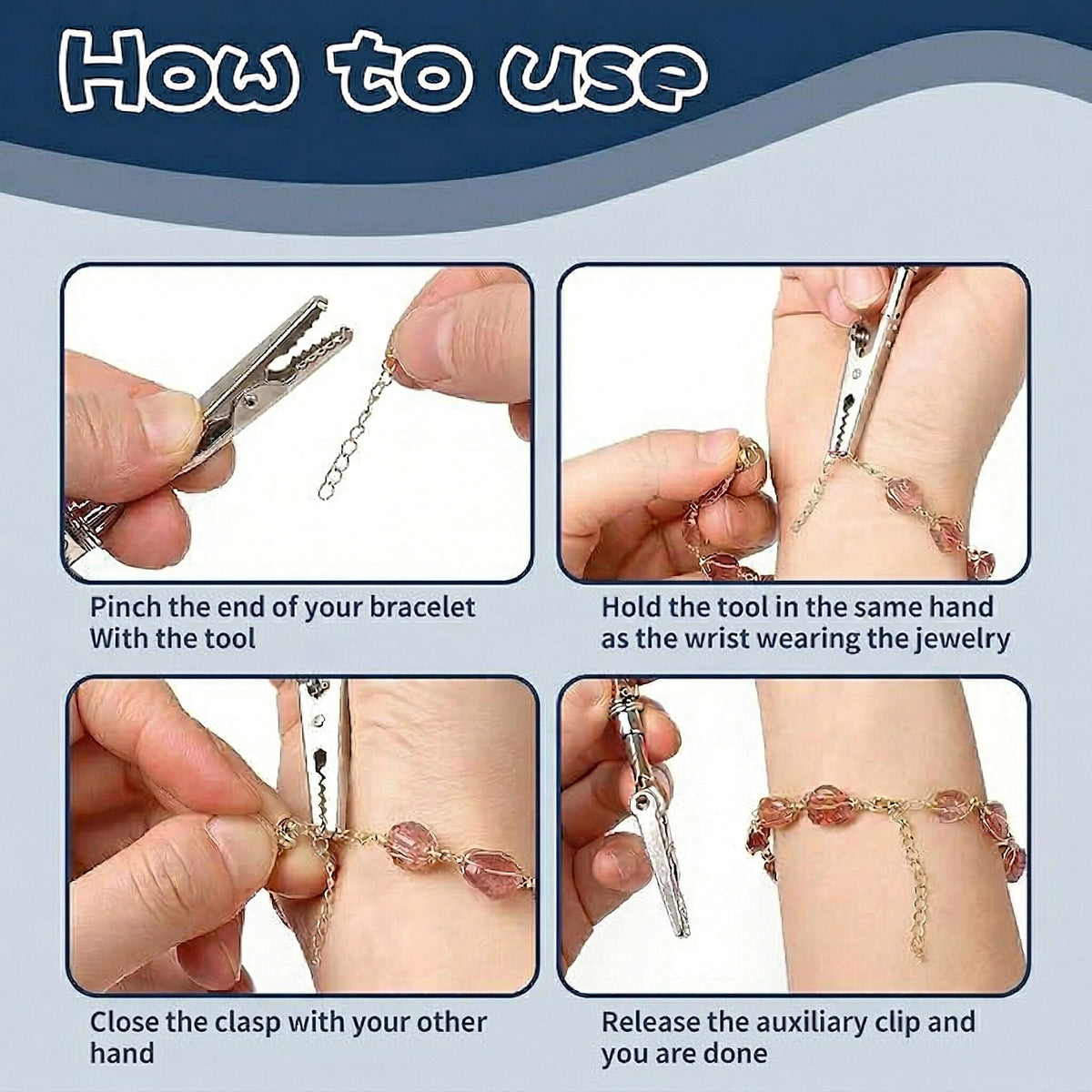 How to use

Pinch the end of your bracelet With the tool

Hold the tool in the same hand as the wrist wearing the jewelry

Close the clasp with your other hand

Release the auxiliary clip and you are done